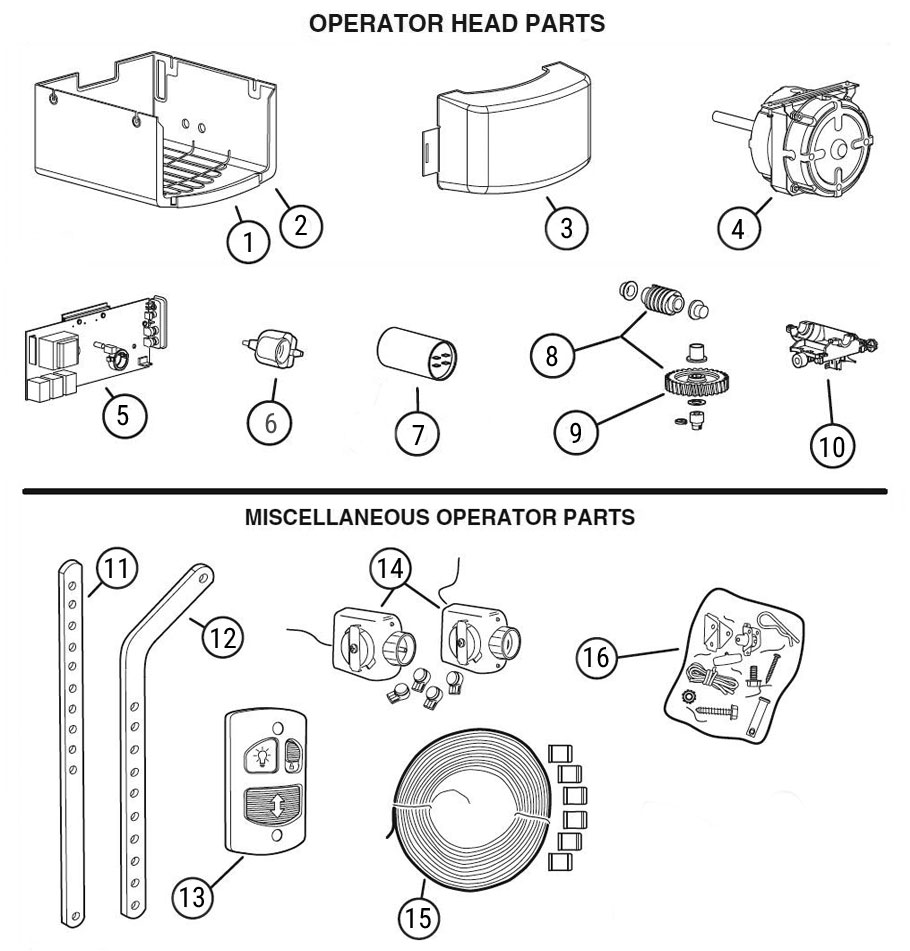 OPERATOR HEAD PARTS

1
2
3
4
5
6
7
8
9
10

MISCELLANEOUS OPERATOR PARTS

11
12
13
14
15
16